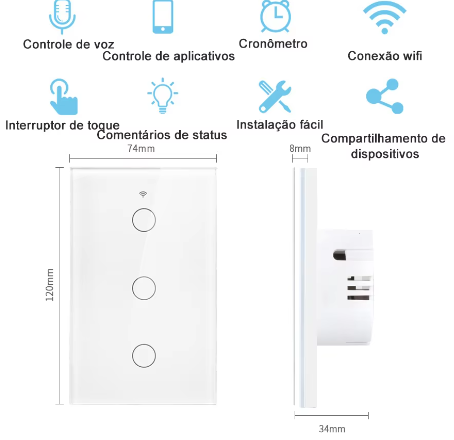 Controle de voz

Controle de aplicativos

Cronômetro

Conexão wifi

Interruptor de toque

Comentários de status

Instalação fácil

Compartilhamento de dispositivos

74mm

8mm

120mm

34mm